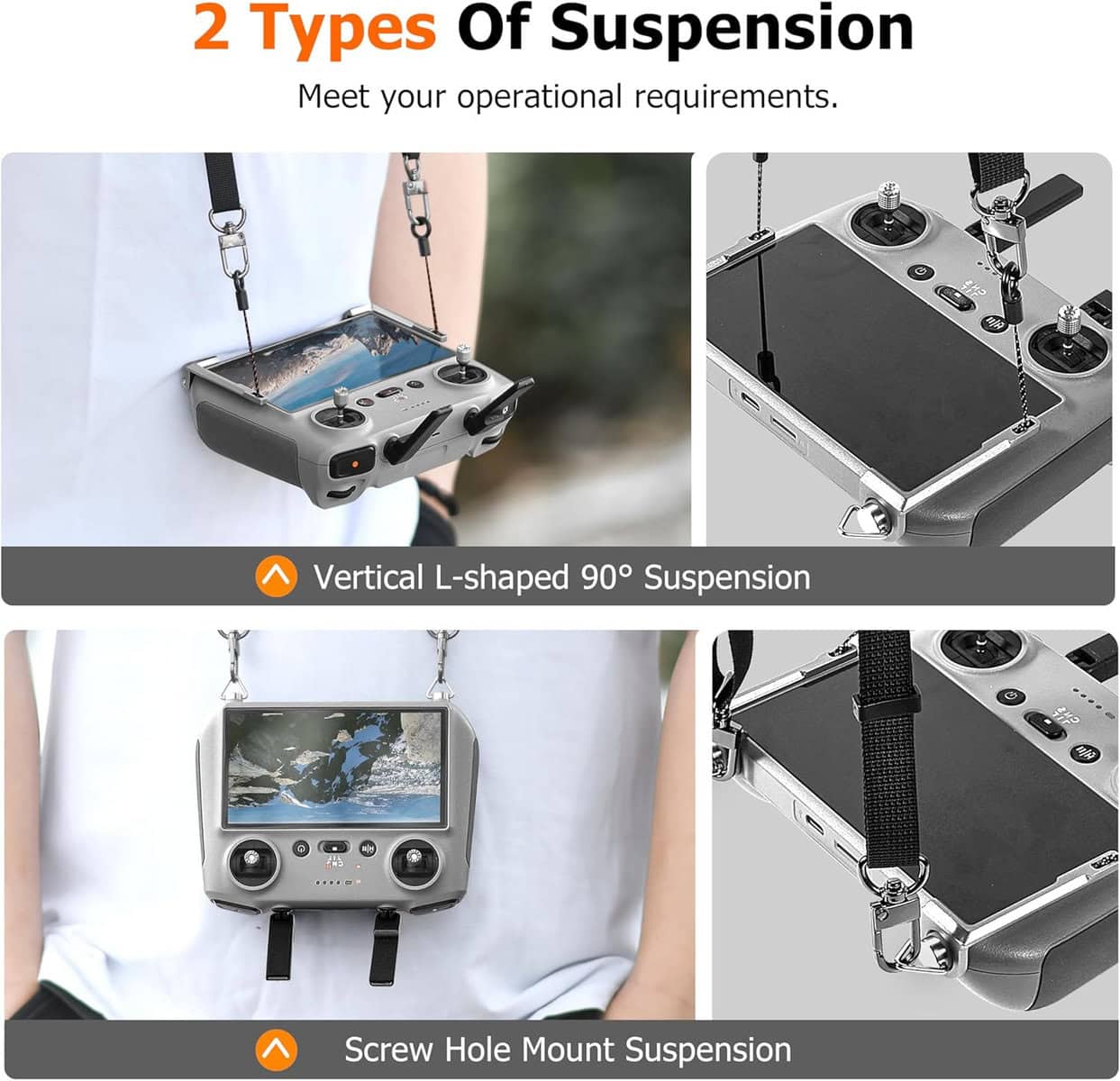 2 Types Of Suspension

Meet your operational requirements.

Vertical L-shaped 90° Suspension

Screw Hole Mount Suspension