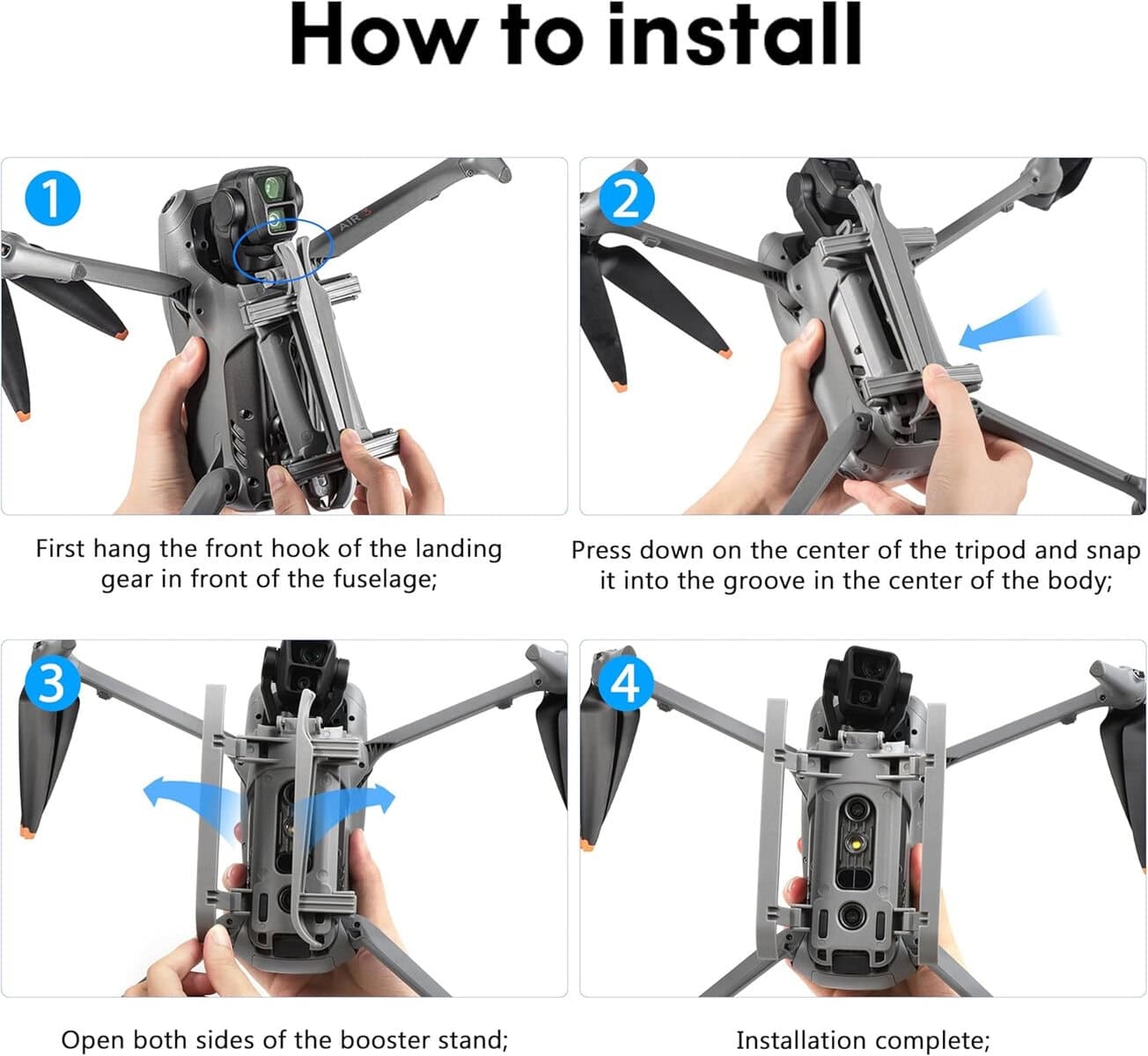 How to install

1

AIR 3

First hang the front hook of the landing gear in front of the fuselage;

2

Press down on the center of the tripod and snap it into the groove in the center of the body;

3

Open both sides of the booster stand;

4

Installation complete;